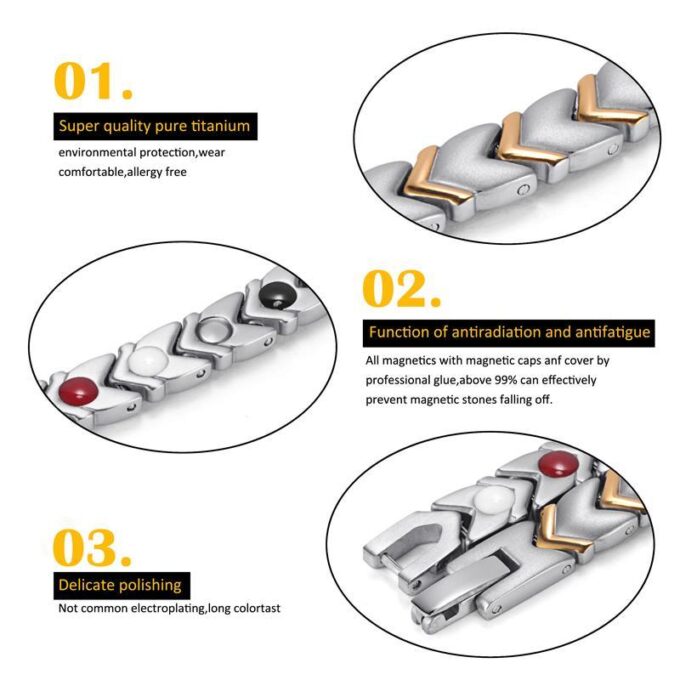 01.

Super quality pure titanium

environmental protection,wear comfortable,allergy free

02.

Function of antiradiation and antifatigue

All magnetics with magnetic caps anf cover by professional glue,above 99% can effectively prevent magnetic stones falling off.

03.

Delicate polishing

Not common electroplating,long colortast