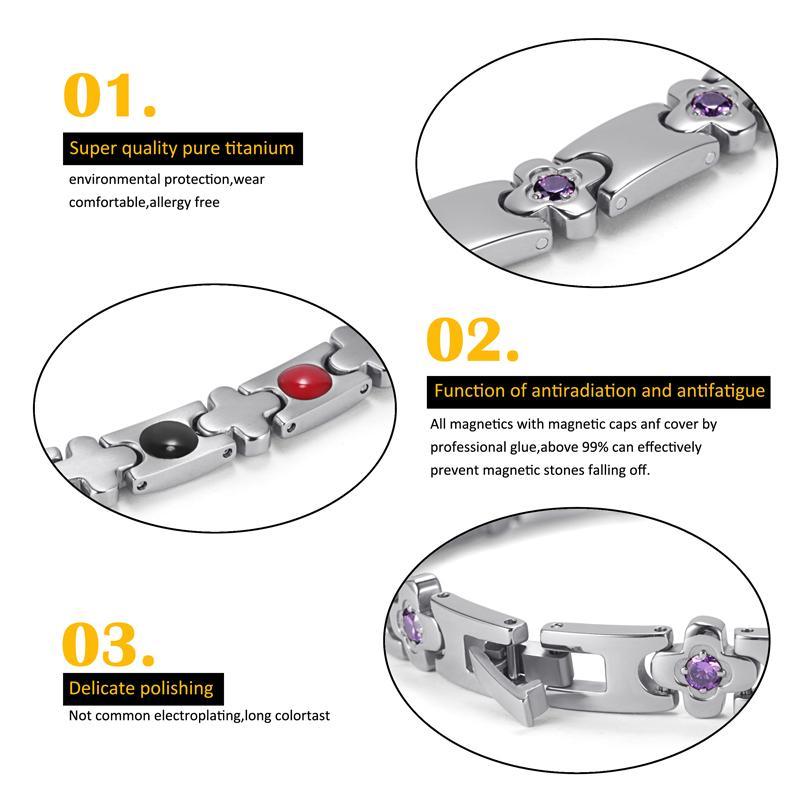 01.

Super quality pure titanium

environmental protection,wear comfortable,allergy free

02.

Function of antiradiation and antifatigue

All magnetics with magnetic caps anf cover by professional glue,above 99% can effectively prevent magnetic stones falling off.

03.

Delicate polishing

Not common electroplating,long colortast